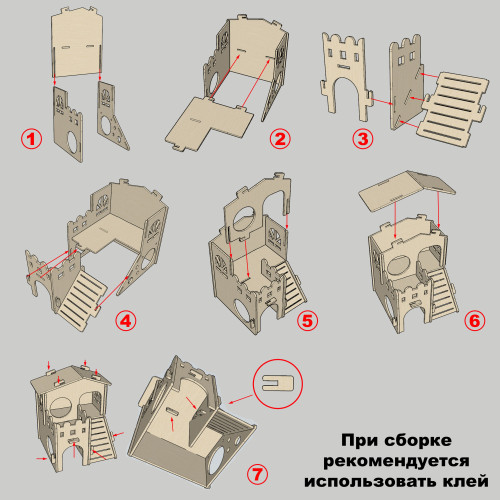 1
2
3
4
5
6
7
При сборке рекомендуется использовать клей