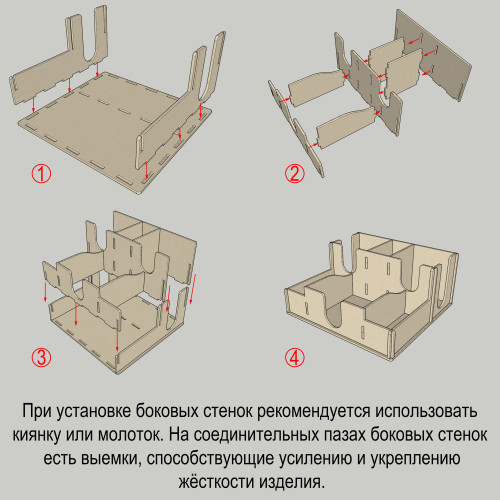 ①

②

③

④

При установке боковых стенок рекомендуется использовать киянку или молоток. На соединительных пазах боковых стенок есть выемки, способствующие усилению и укреплению жёсткости изделия.