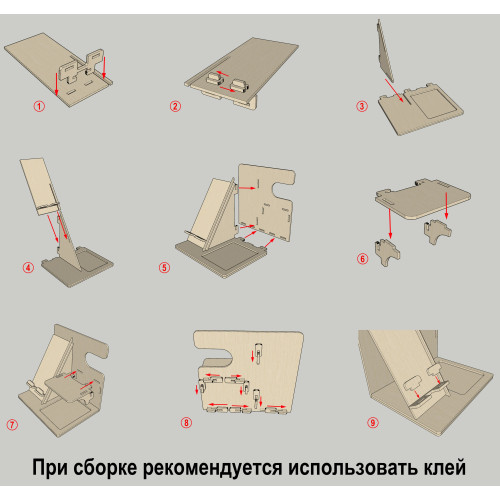 ①

②

③

④

⑤

⑥

⑦

⑧

⑨

При сборке рекомендуется использовать клей