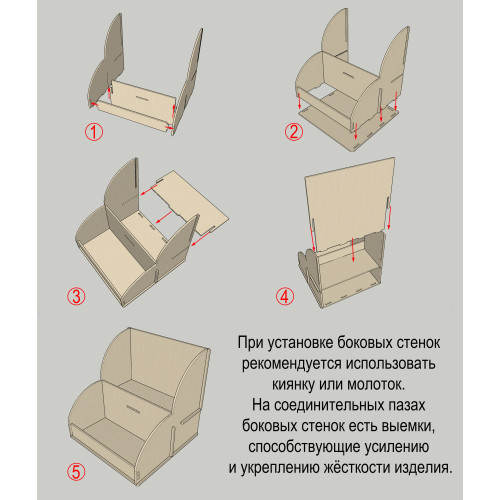 ①

②

③

④

⑤

При установке боковых стенок рекомендуется использовать киянку или молоток.
На соединительных пазах боковых стенок есть выемки, способствующие усилению и укреплению жёсткости изделия.