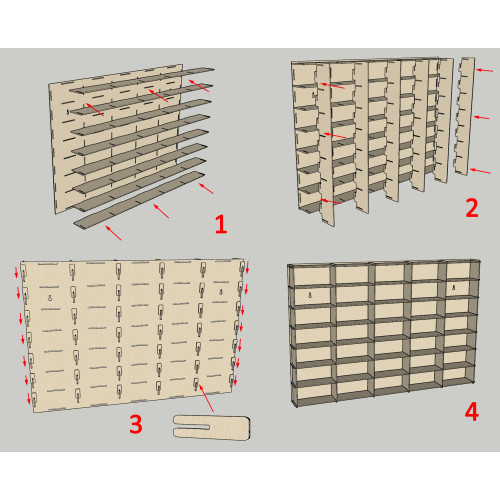 1

2

3

4