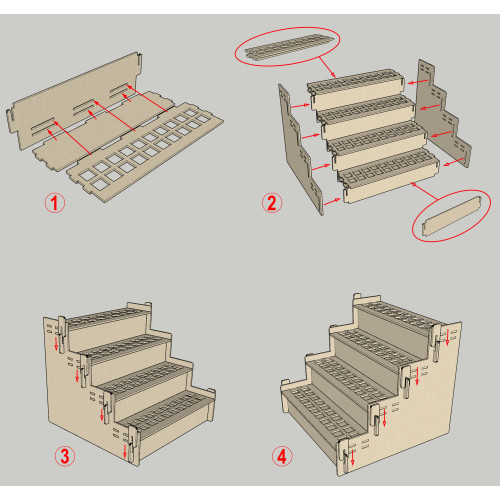 1

2

3

4