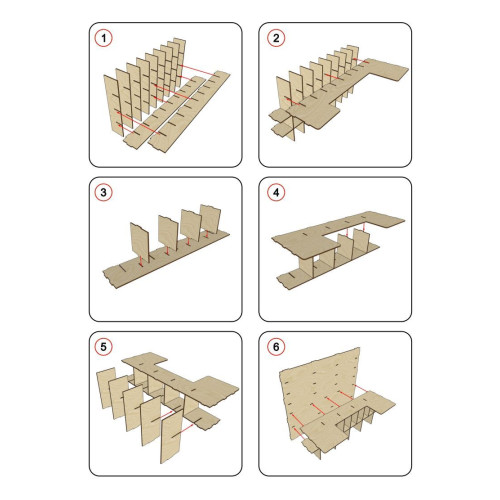 1
2
3
4
5
6