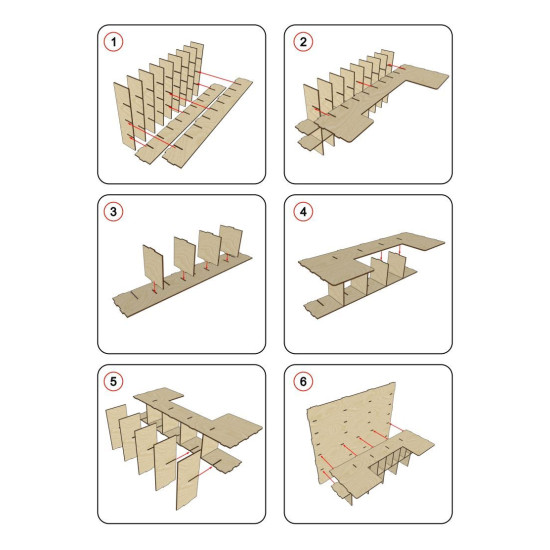 1

2

3

4

5

6