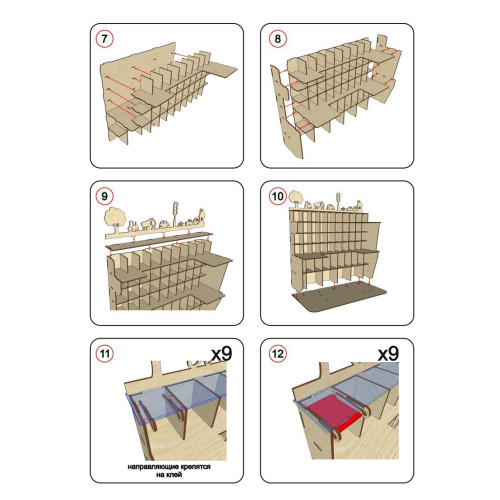 7

8

9

10

11

x9

направляющие крепятся на клей

12

x9