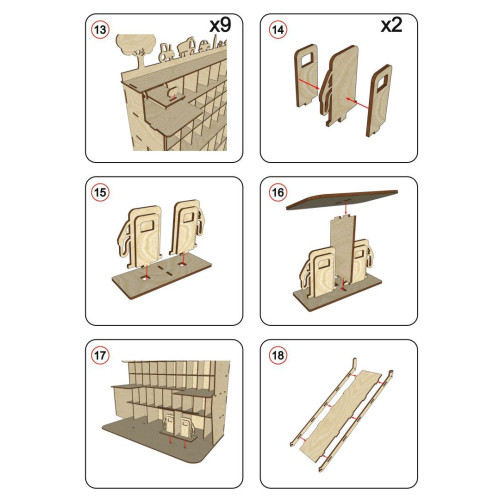 13
x9

14
x2

15

16

17

18